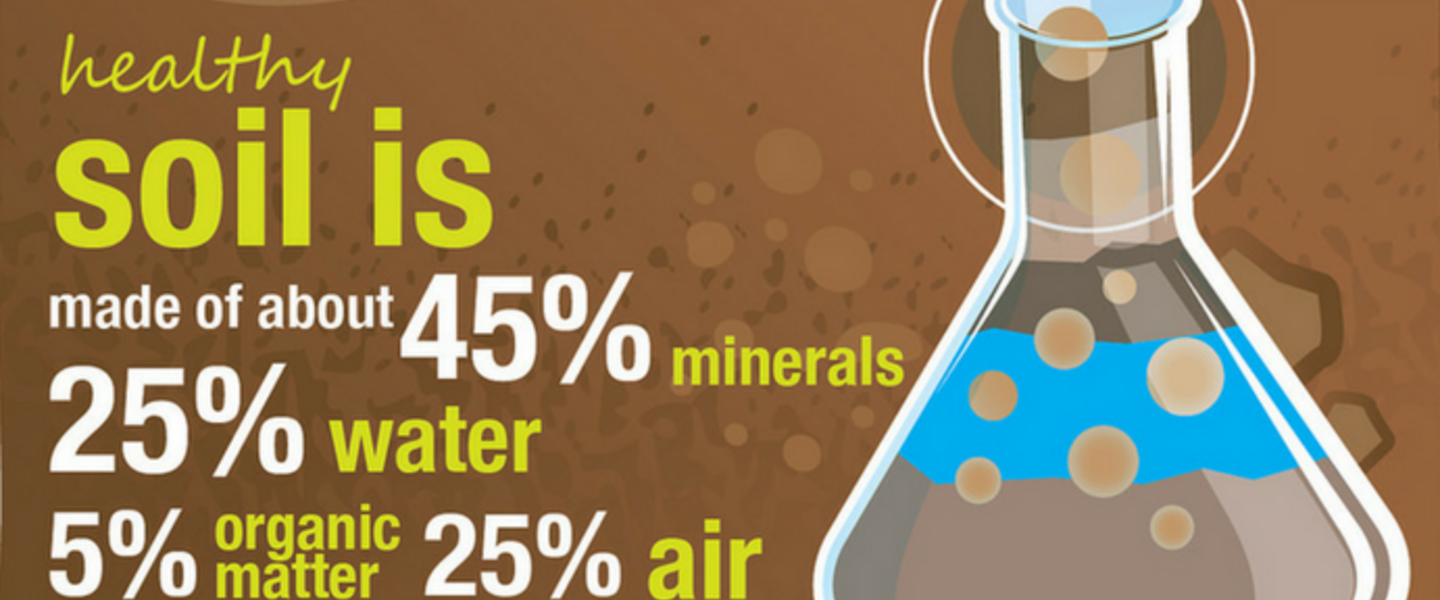 healthy
soil is
made of about 45% minerals
25% water
5% organic matter 25% air